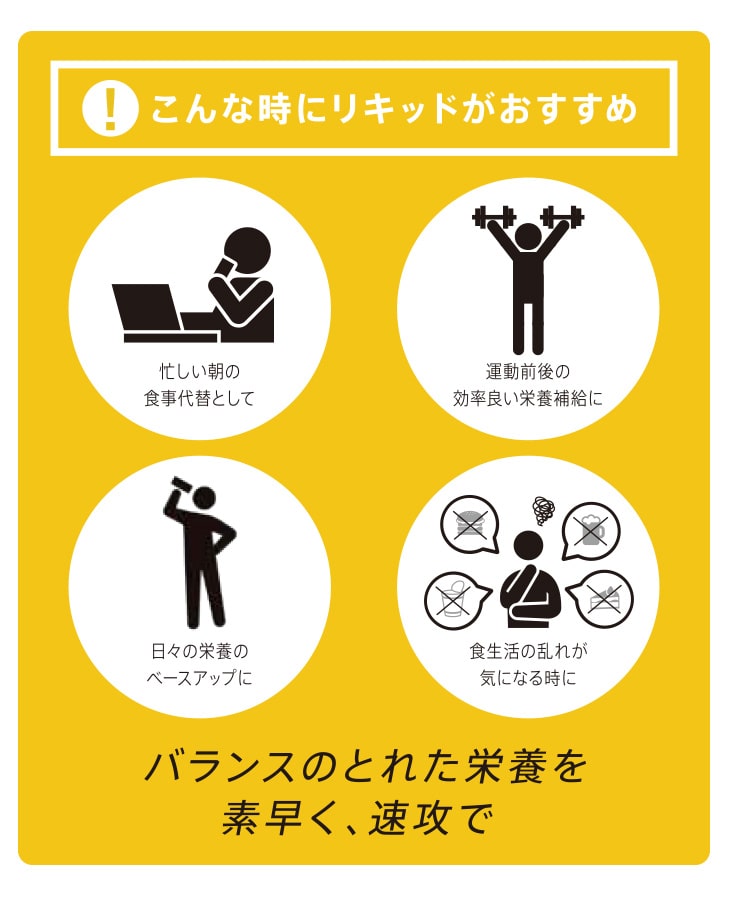 こんな時にリキッドがおすすめ

忙しい朝の
食事代替として

運動前後の
効率良い栄養補給に

日々の栄養の
ベースアップに

食生活の乱れが
気になる時に

バランスのとれた栄養を
素早く、速攻で