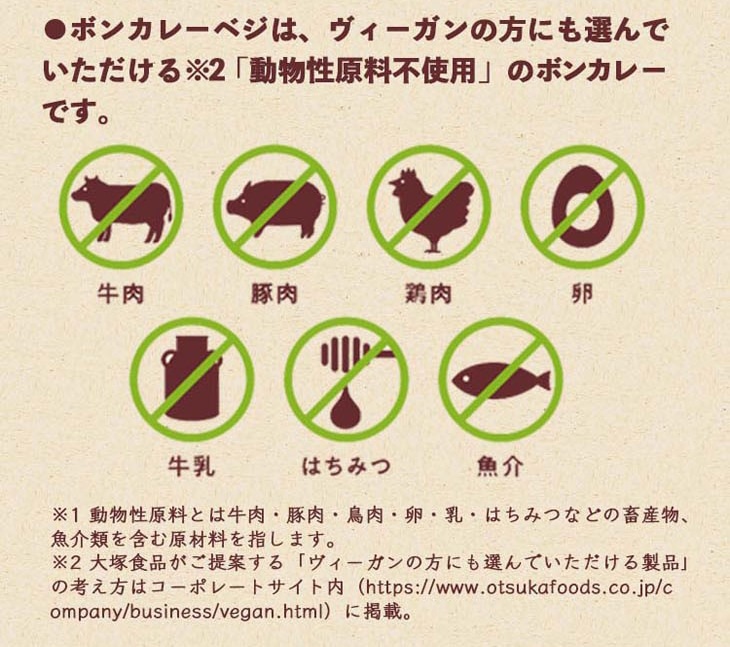 ●ボンカレーベジは、ヴィーガンの方にも選んでいただける※2「動物性原料不使用」のボンカレーです。

牛肉

豚肉

鶏肉

卵

牛乳

はちみつ

魚介

※1 動物性原料とは牛肉・豚肉・鳥肉・卵・乳・はちみつなどの畜産物、魚介類を含む原材料を指します。
※2 大塚食品がご提案する「ヴィーガンの方にも選んでいただける製品」の考え方はコーポレートサイト内（https://www.otsukafoods.co.jp/company/business/vegan.html）に掲載。